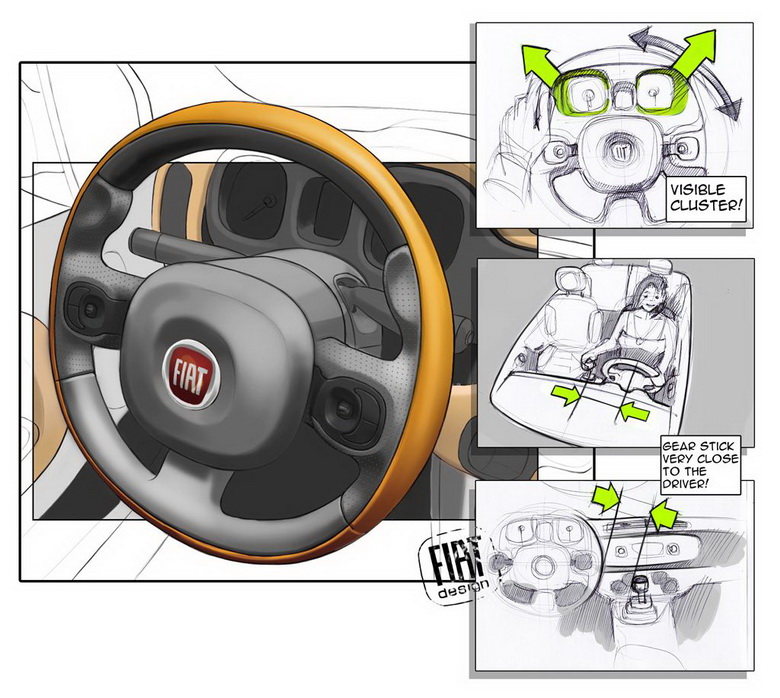 FIAT

VISIBLE CLUSTER!

GEAR STICK VERY CLOSE TO THE DRIVER!

FIAT design